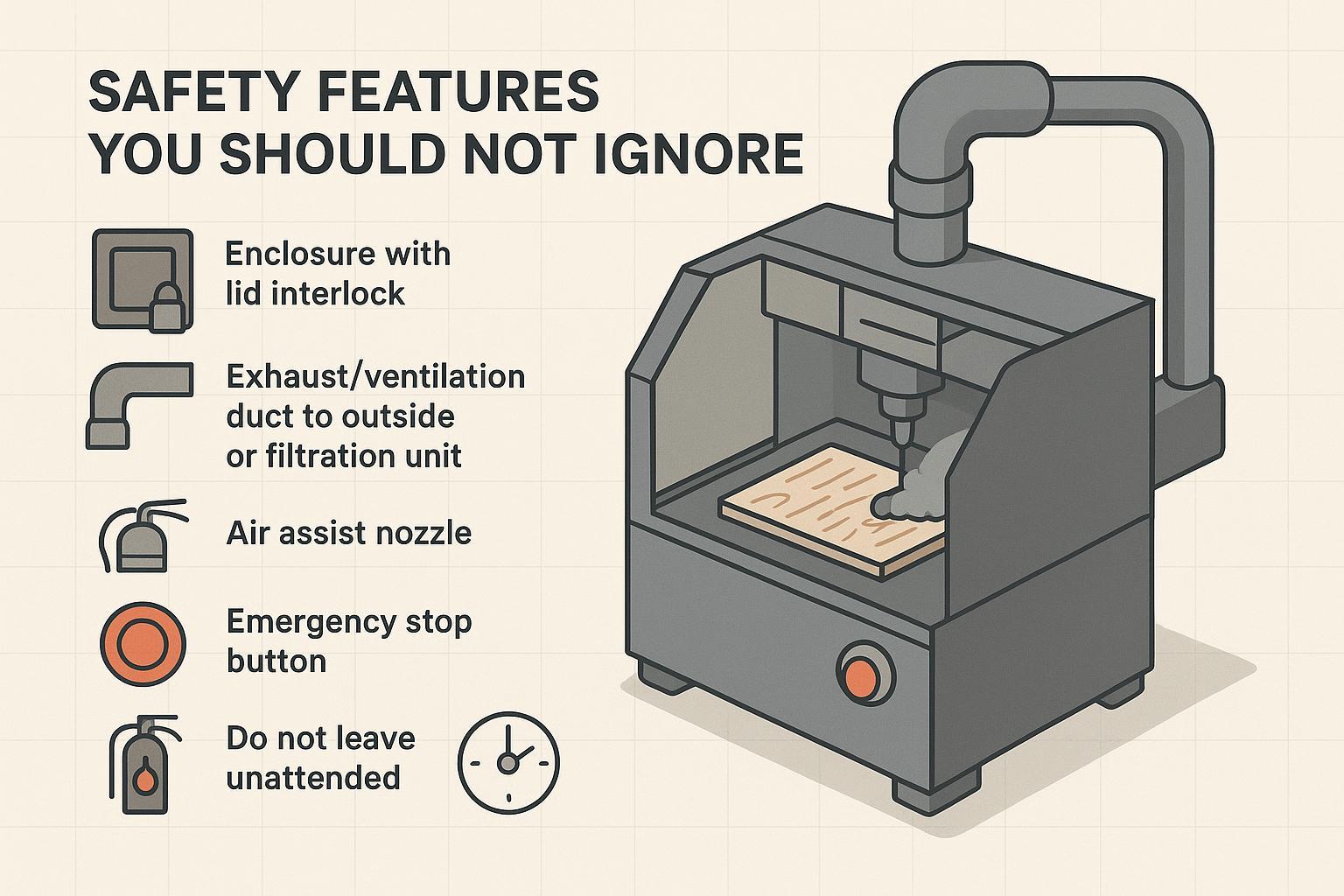 SAFETY FEATURES YOU SHOULD NOT IGNORE

Enclosure with lid interlock

Exhaust/ventilation duct to outside or filtration unit

Air assist nozzle

Emergency stop button

Do not leave unattended